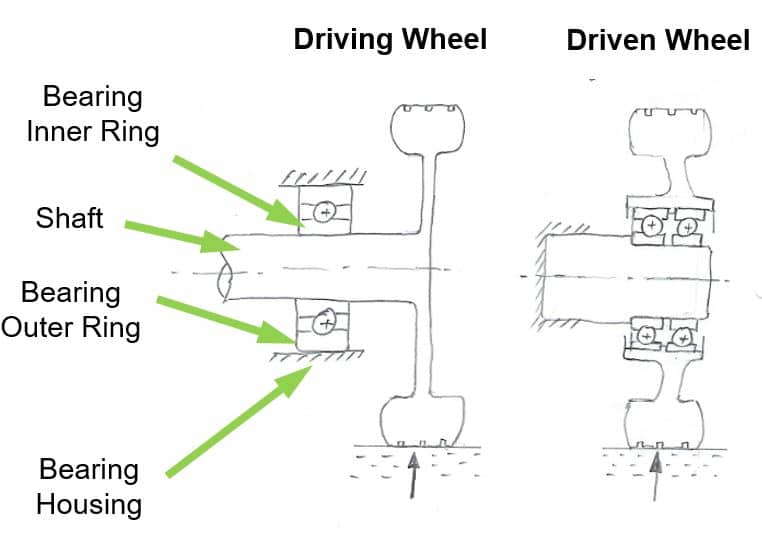 Driving Wheel

Driven Wheel

Bearing Inner Ring

Shaft

Bearing Outer Ring

Bearing Housing